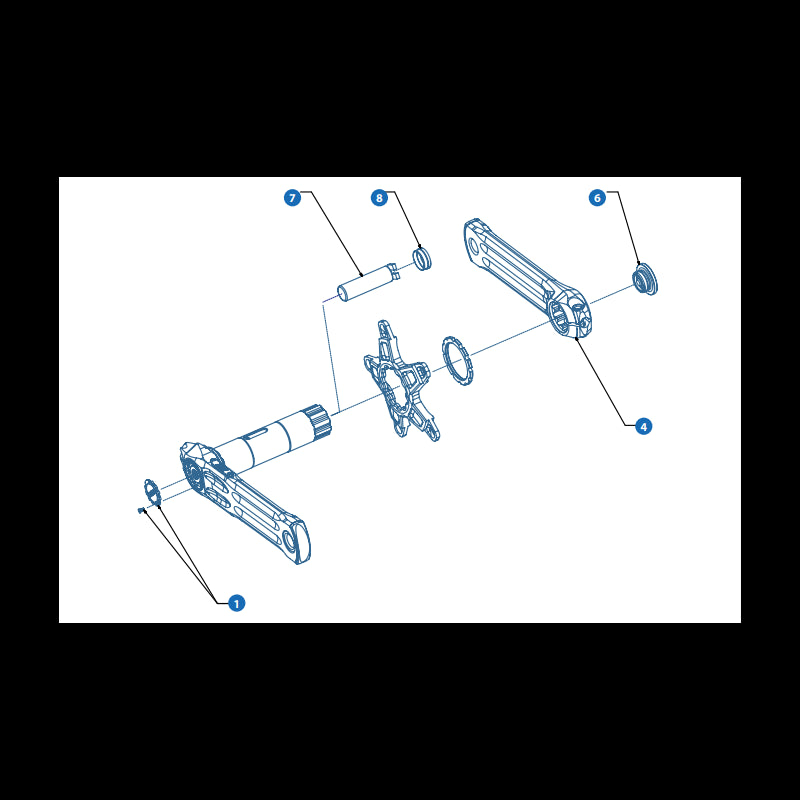 7
8
6
4
1